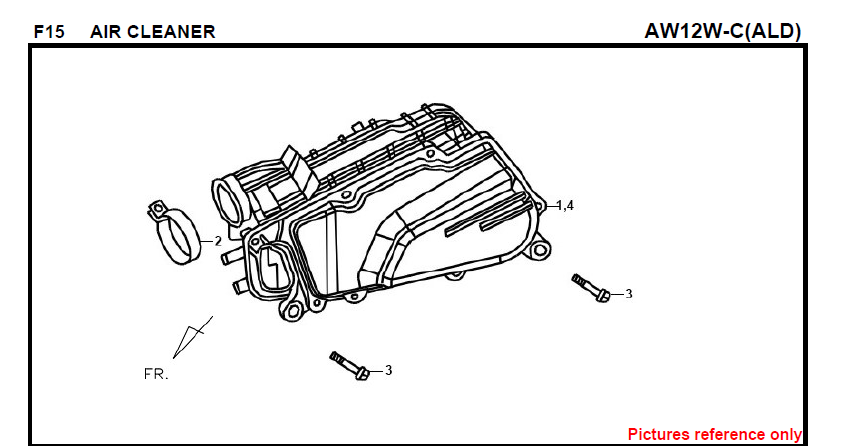 F15 AIR CLEANER

AW12W-C(ALD)

1,4

2

3

3

FR.

Pictures reference only